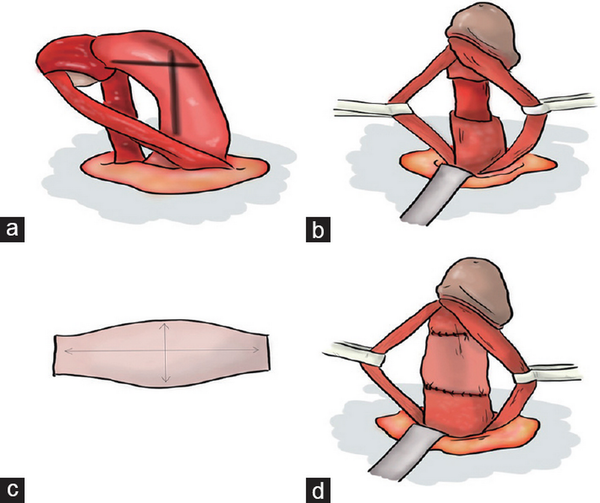 a

b

c

d