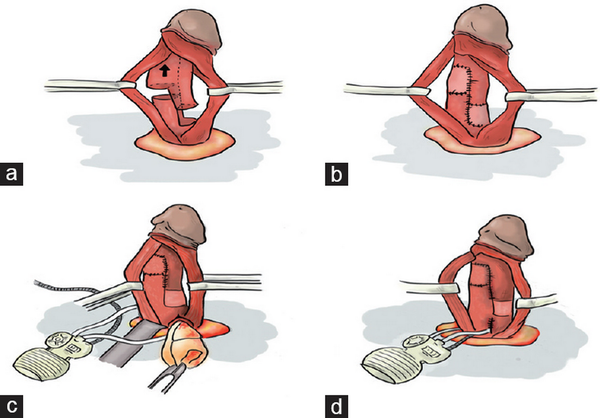 a

b

c

d