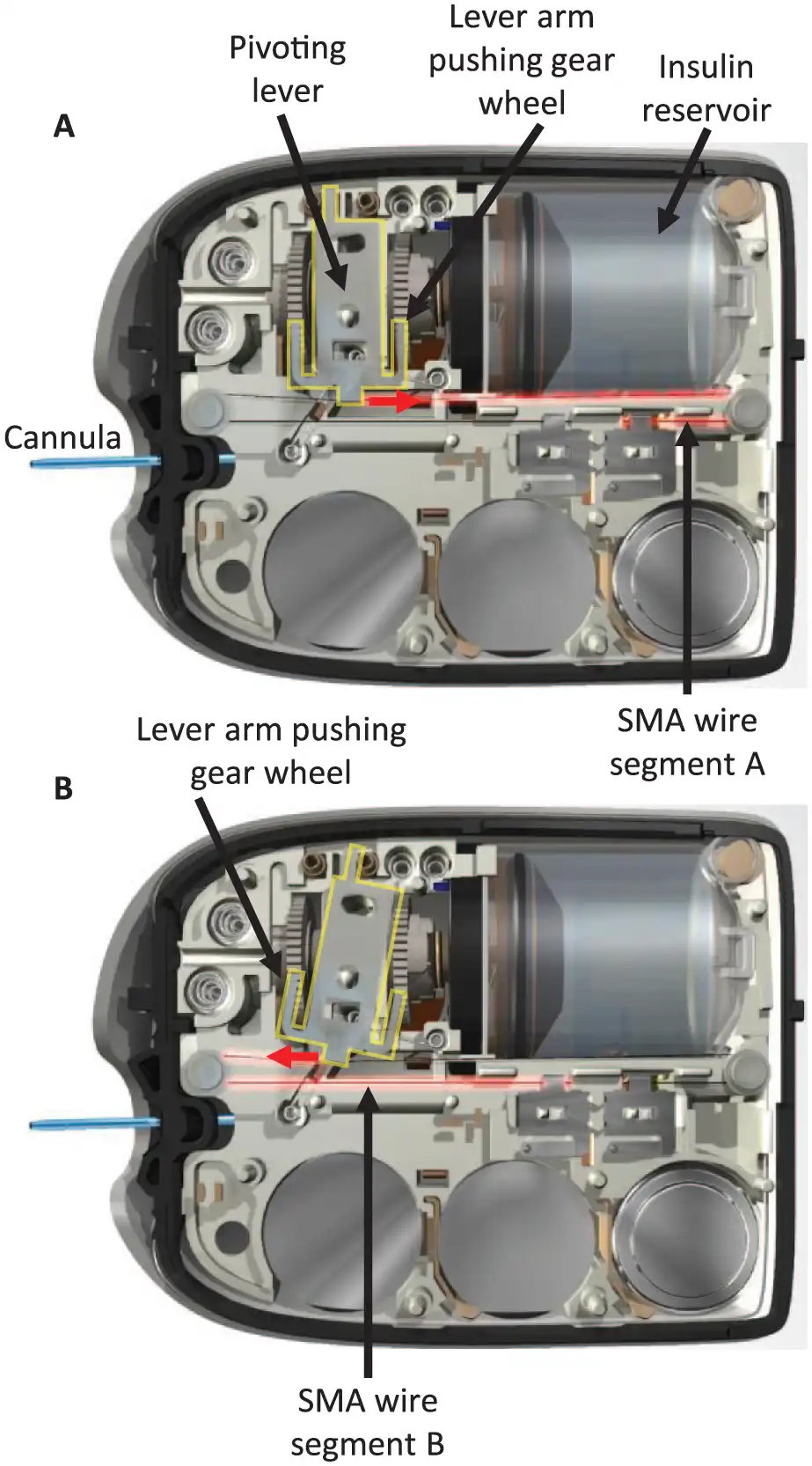 A

Pivoting lever

Lever arm pushing gear wheel

Insulin reservoir

Cannula

SMA wire segment A

B

Lever arm pushing gear wheel

SMA wire segment B