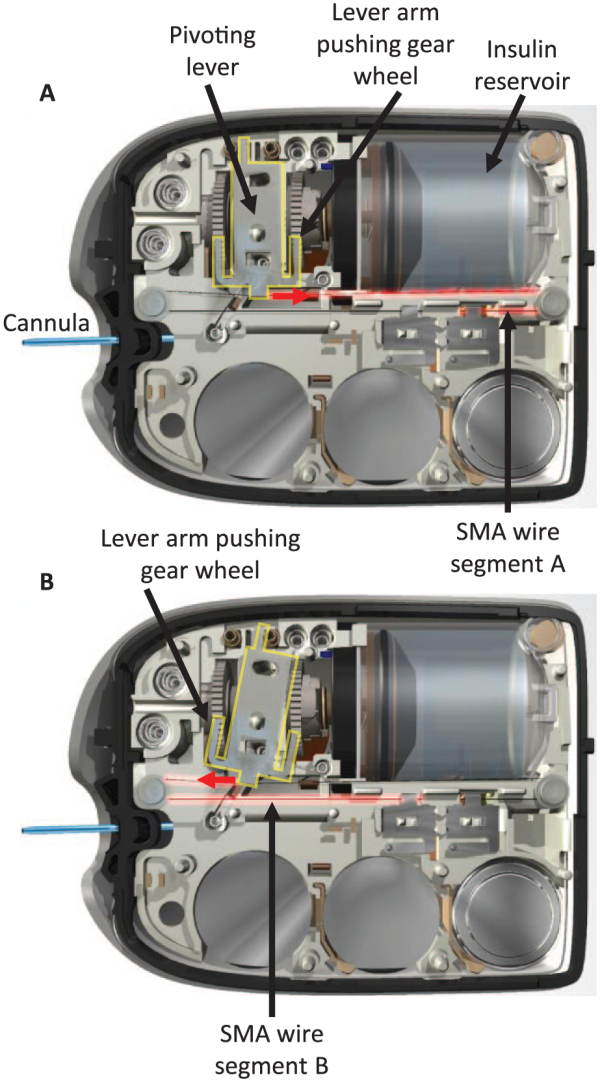 A

Pivoting lever

Lever arm pushing gear wheel

Insulin reservoir

Cannula

SMA wire segment A

B

Lever arm pushing gear wheel

SMA wire segment B