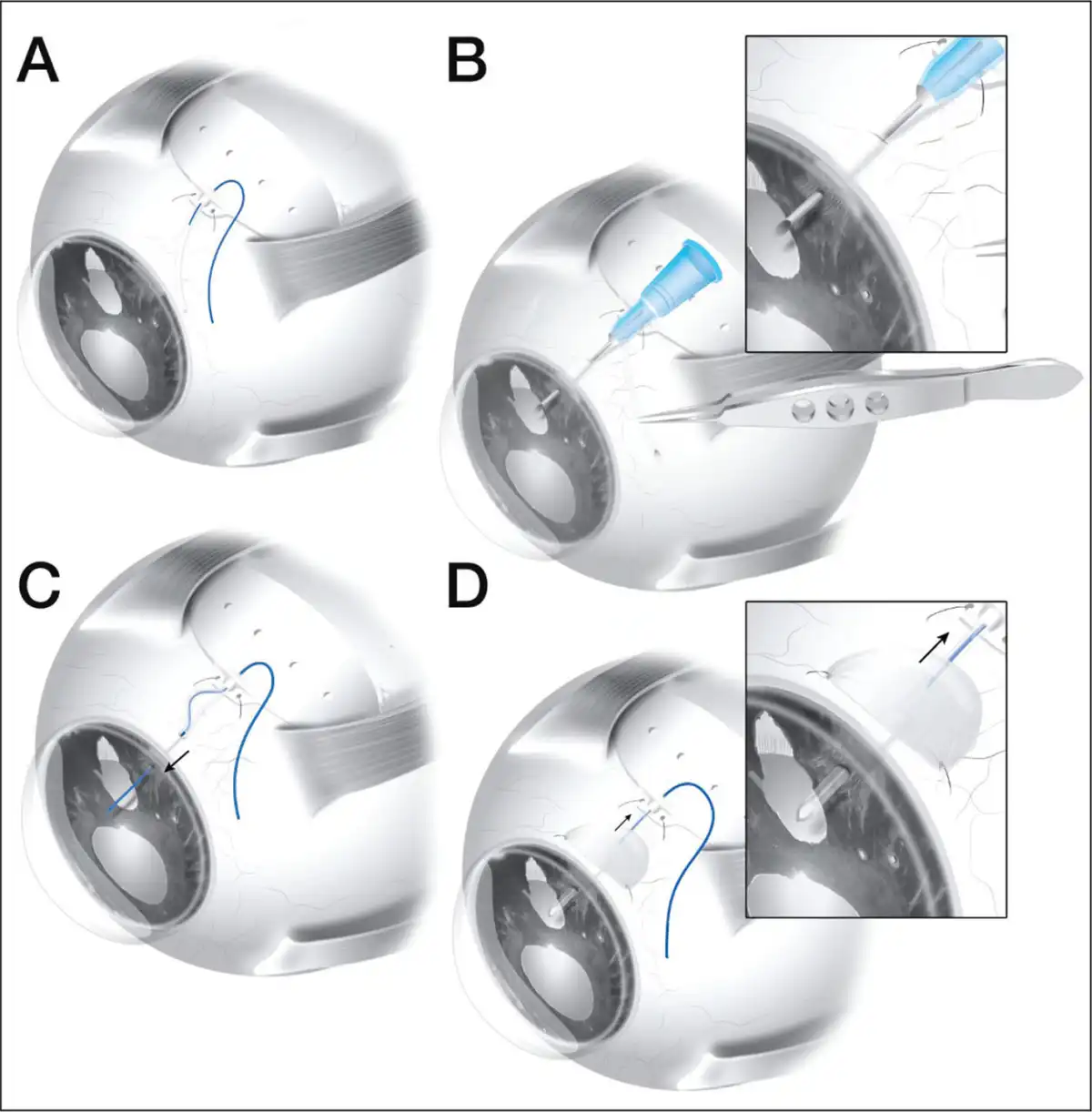 A

B

C

D